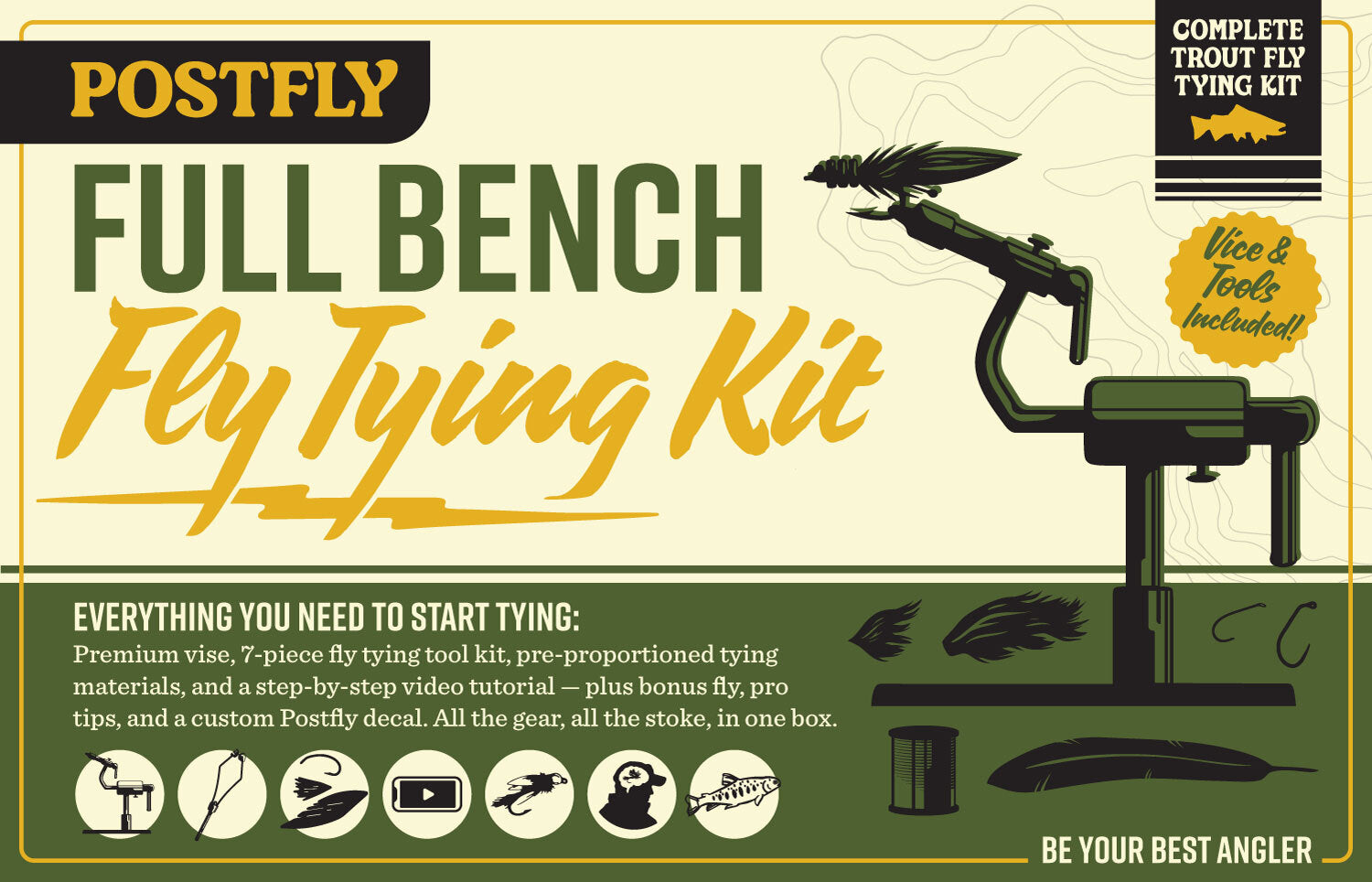 POSTFLY

COMPLETE TROUT FLY TYING KIT

FULL BENCH
Fly Tying Kit

Vice & Tools Included!

EVERYTHING YOU NEED TO START TYING:
Premium vise, 7-piece fly tying tool kit, pre-proportioned tying materials, and a step-by-step video tutorial — plus bonus fly, pro tips, and a custom Postfly decal. All the gear, all the stoke, in one box.

BE YOUR BEST ANGLER